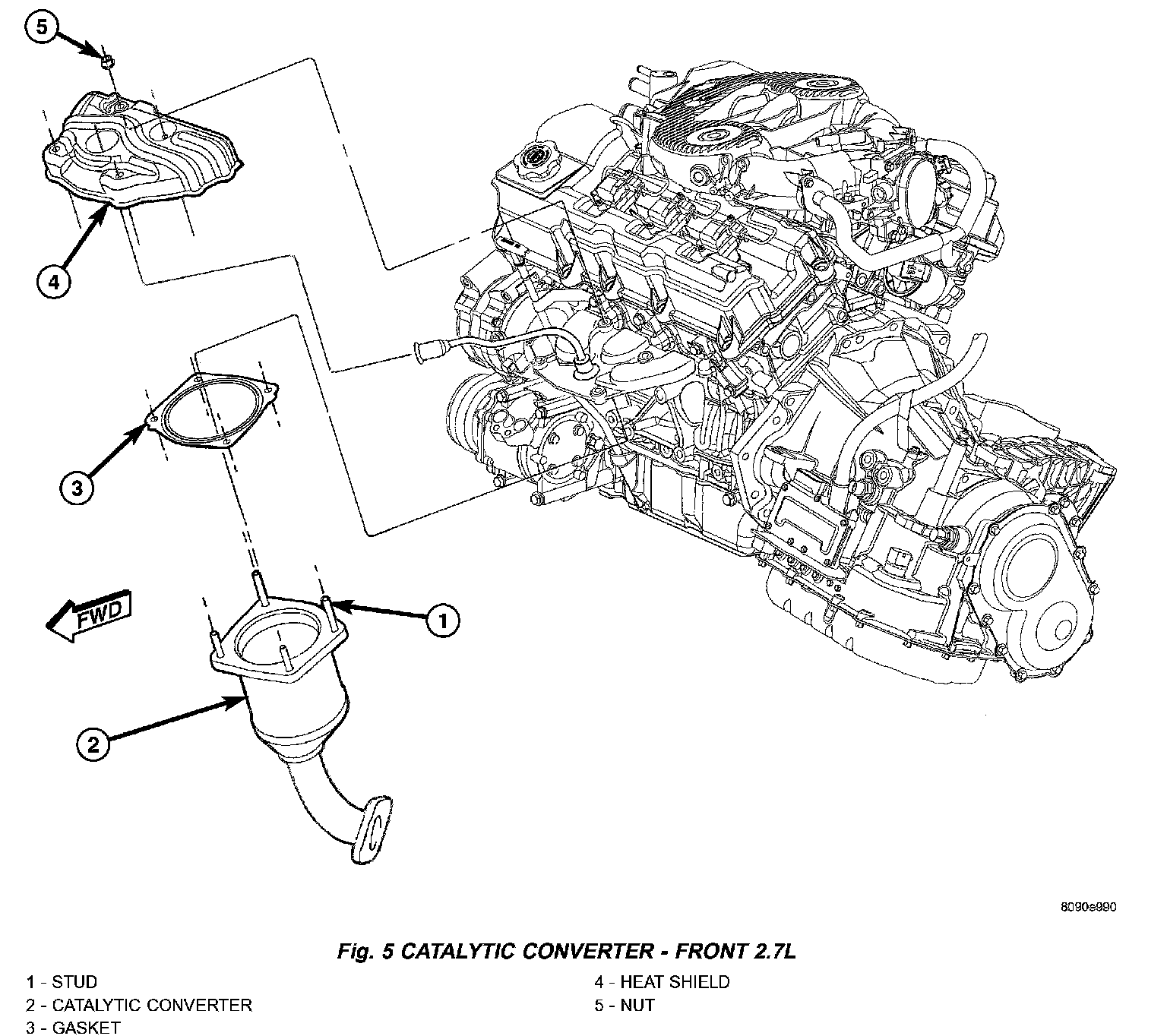 5

4

3

FWD

1

2

8090e990

Fig. 5 CATALYTIC CONVERTER - FRONT 2.7L

1 - STUD
2 - CATALYTIC CONVERTER
3 - GASKET

4 - HEAT SHIELD
5 - NUT