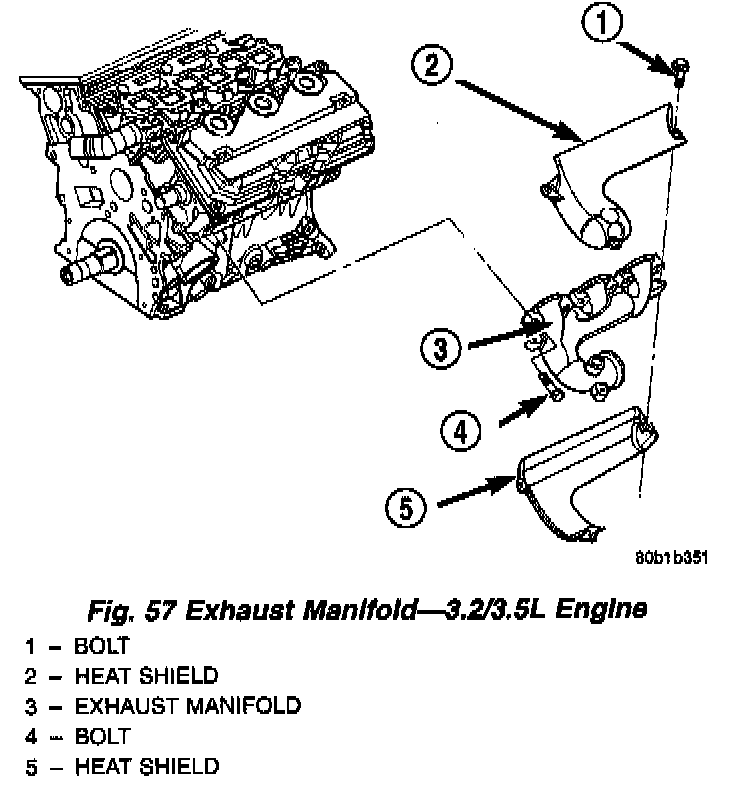 1
2
3
4
5
80b1b351

Fig. 57 Exhaust Manifold—3.2/3.5L Engine

1 – BOLT
2 – HEAT SHIELD
3 – EXHAUST MANIFOLD
4 – BOLT
5 – HEAT SHIELD