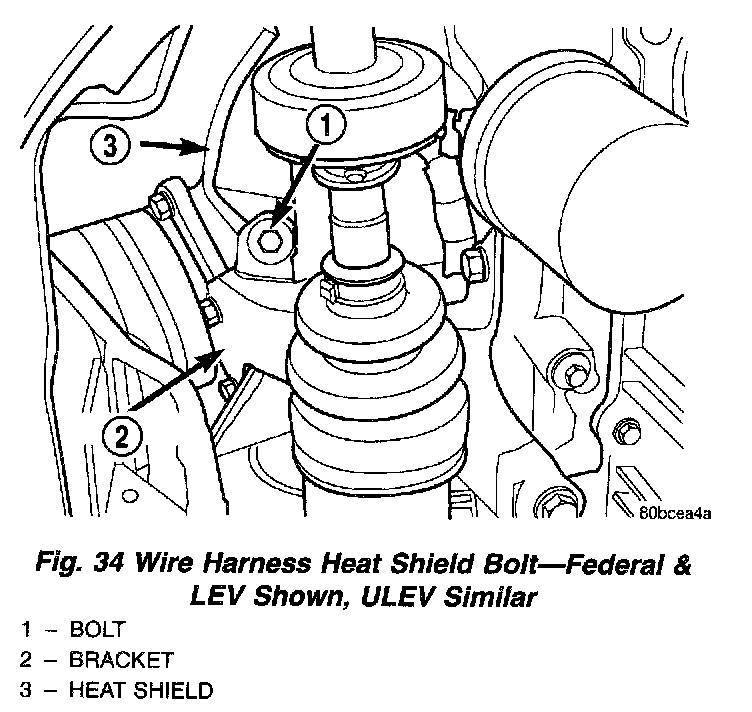 3
1
2
80bcea4a

Fig. 34 Wire Harness Heat Shield Bolt—Federal & LEV Shown, ULEV Similar

1 – BOLT
2 – BRACKET
3 – HEAT SHIELD