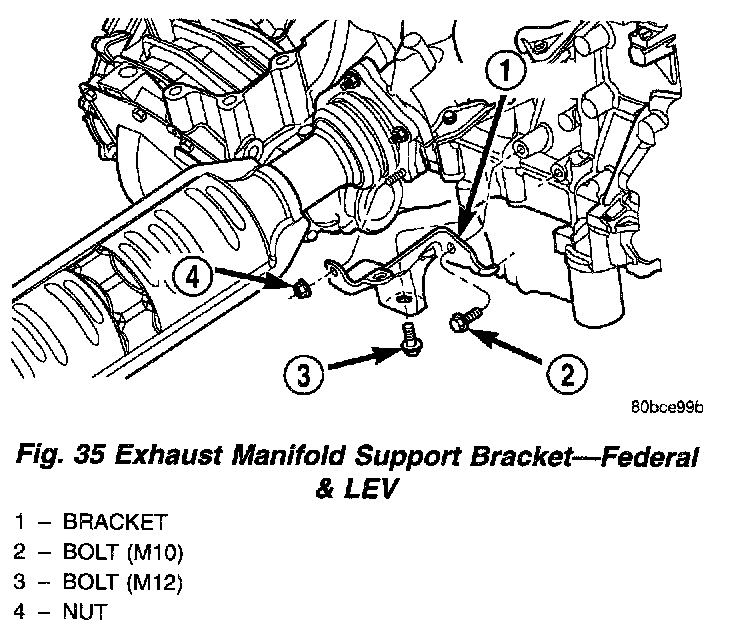 1

4

3

2

80bce99b

Fig. 35 Exhaust Manifold Support Bracket—Federal & LEV

1 – BRACKET
2 – BOLT (M10)
3 – BOLT (M12)
4 – NUT