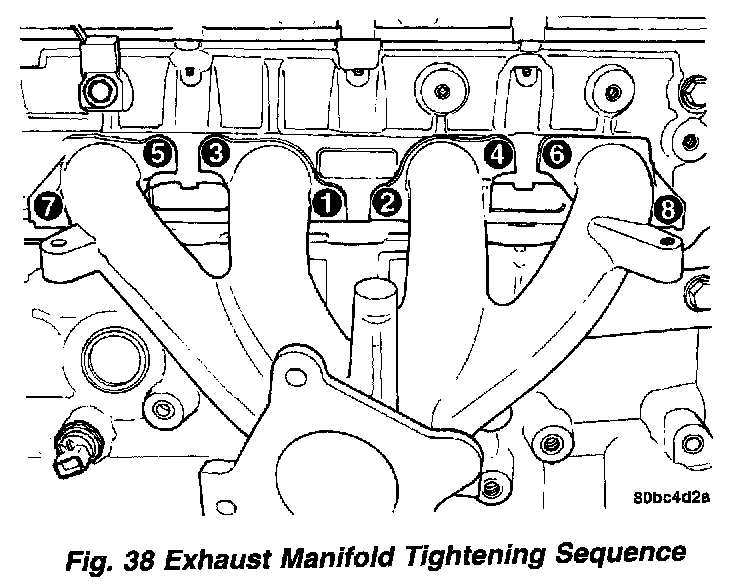 5 3 4 6
7 1 2 8

80bc4d2a

Fig. 38 Exhaust Manifold Tightening Sequence