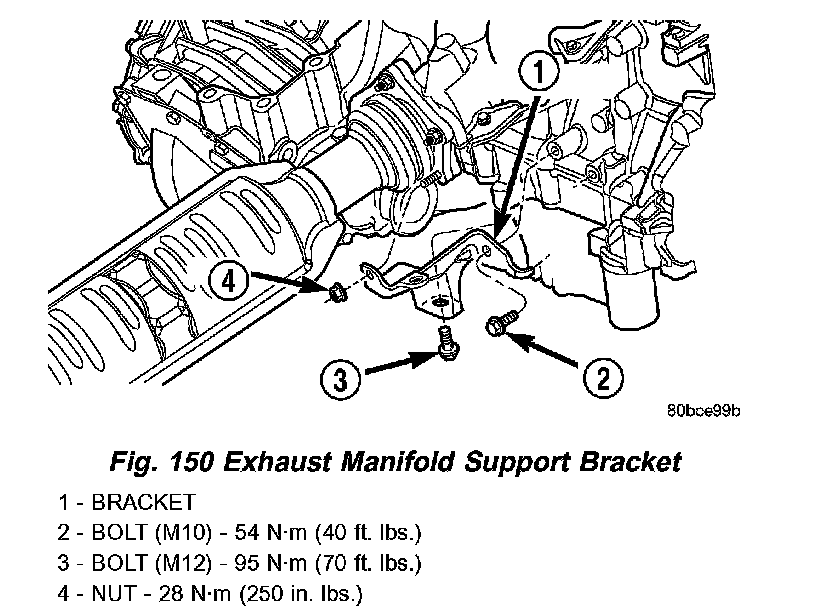 1

4

3

2

80bce99b

Fig. 150 Exhaust Manifold Support Bracket

1 - BRACKET
2 - BOLT (M10) - 54 N·m (40 ft. lbs.)
3 - BOLT (M12) - 95 N·m (70 ft. lbs.)
4 - NUT - 28 N·m (250 in. lbs.)