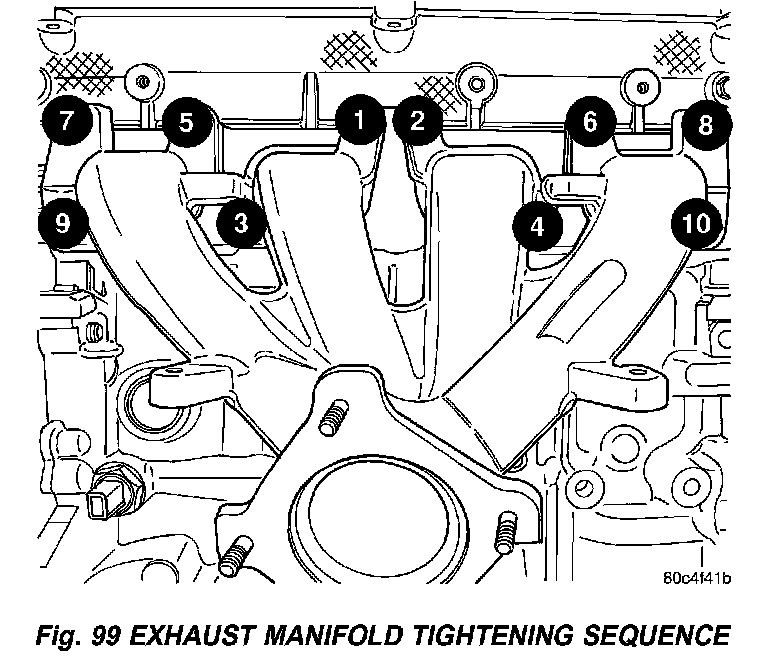 7
5
1
2
6
8
9
3
4
10
80c4f41b

Fig. 99 EXHAUST MANIFOLD TIGHTENING SEQUENCE