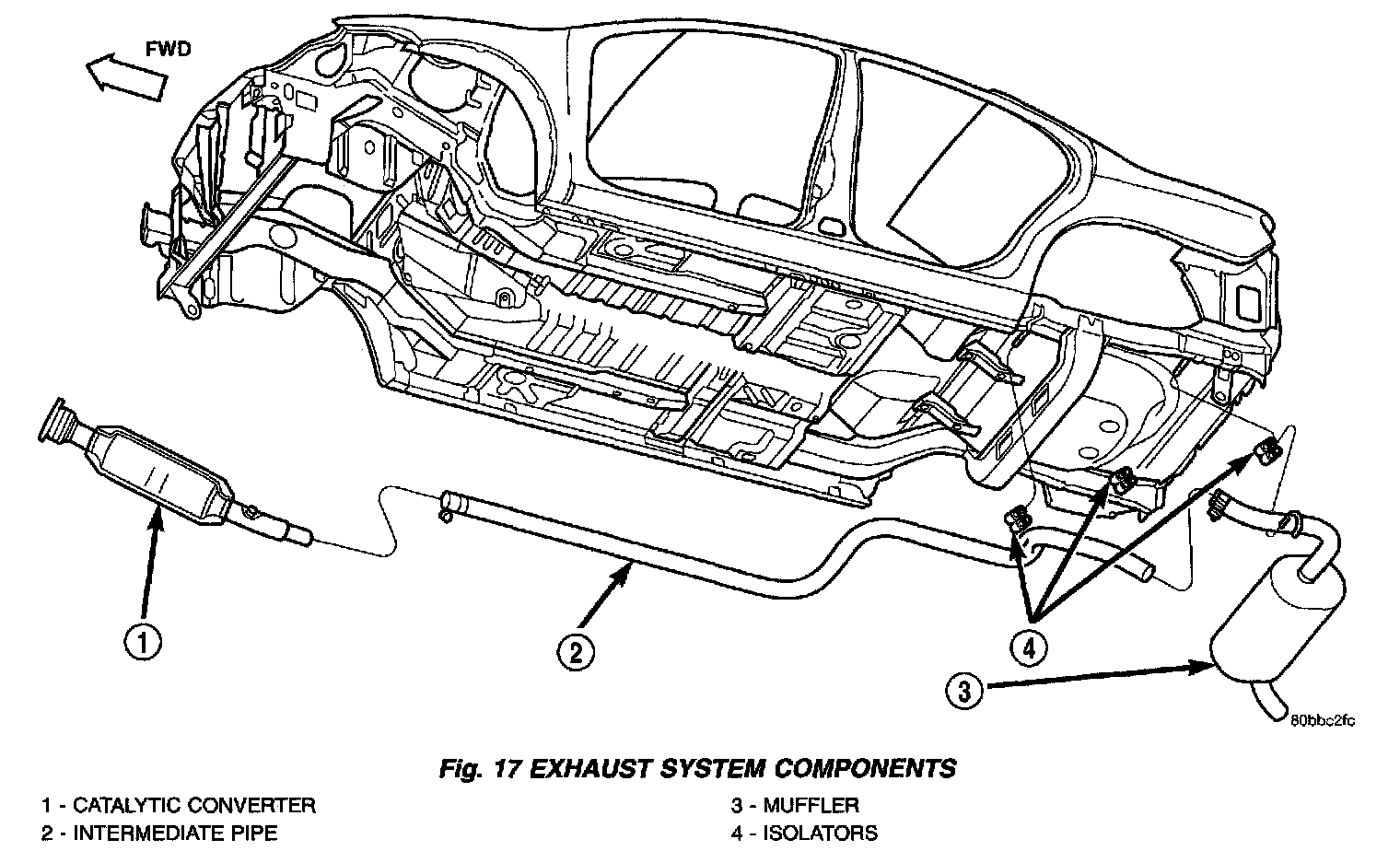 FWD

1

2

4

3

80bbc2fc

Fig. 17 EXHAUST SYSTEM COMPONENTS

1 - CATALYTIC CONVERTER
2 - INTERMEDIATE PIPE

3 - MUFFLER
4 - ISOLATORS