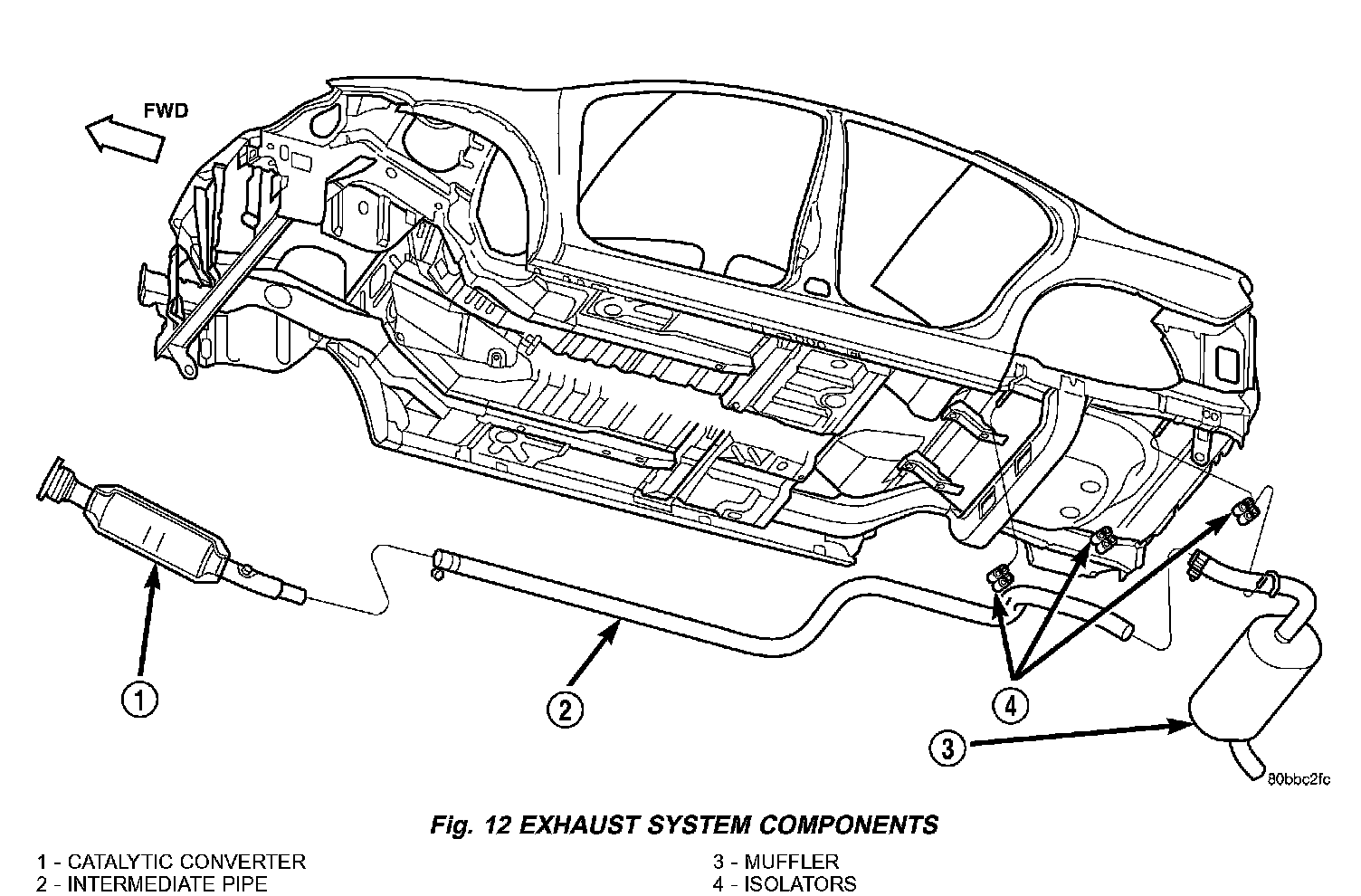 FWD

1

2

4

3

80bbc2fc

Fig. 12 EXHAUST SYSTEM COMPONENTS

1 - CATALYTIC CONVERTER
2 - INTERMEDIATE PIPE

3 - MUFFLER
4 - ISOLATORS