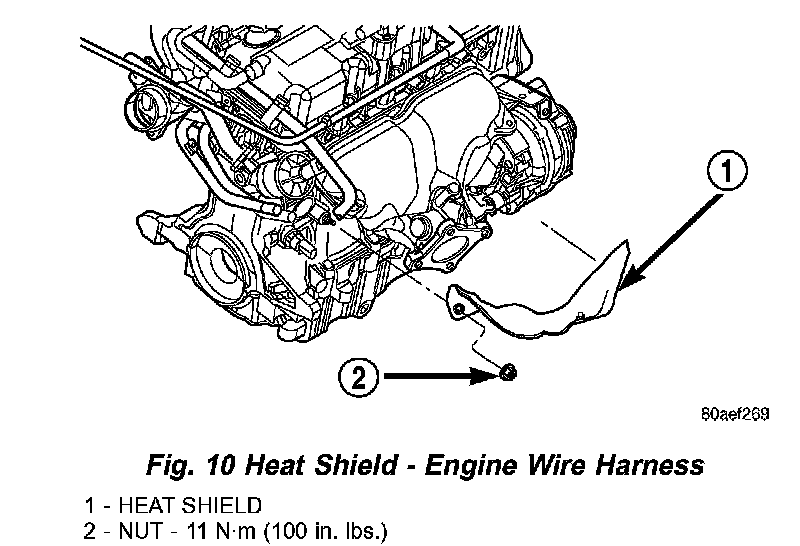 1

2

80aef269

Fig. 10 Heat Shield - Engine Wire Harness

1 - HEAT SHIELD
2 - NUT - 11 N·m (100 in. lbs.)