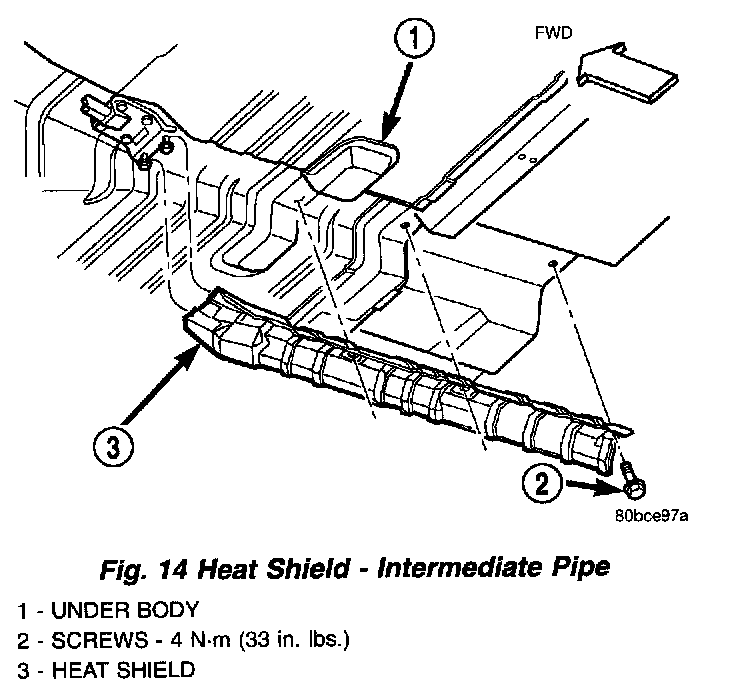 1

FWD

3

2

80bce97a

Fig. 14 Heat Shield - Intermediate Pipe

1 - UNDER BODY
2 - SCREWS - 4 N·m (33 in. lbs.)
3 - HEAT SHIELD