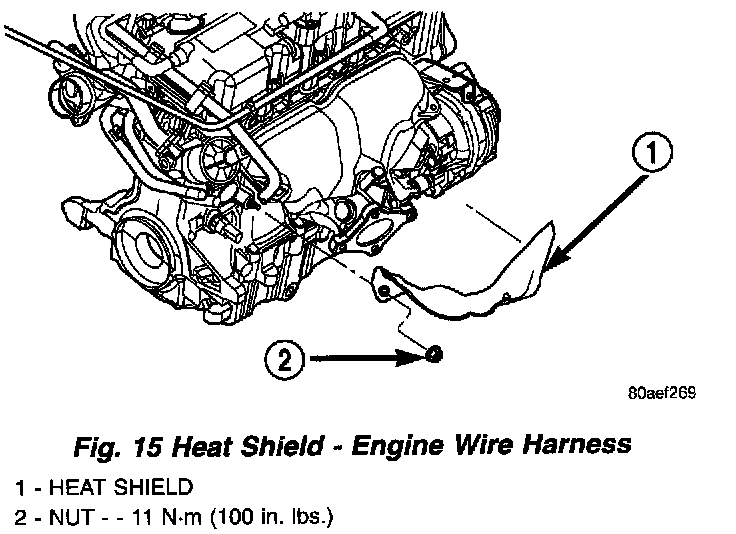 1

2

80aef269

Fig. 15 Heat Shield - Engine Wire Harness

1 - HEAT SHIELD
2 - NUT - - 11 N·m (100 in. lbs.)