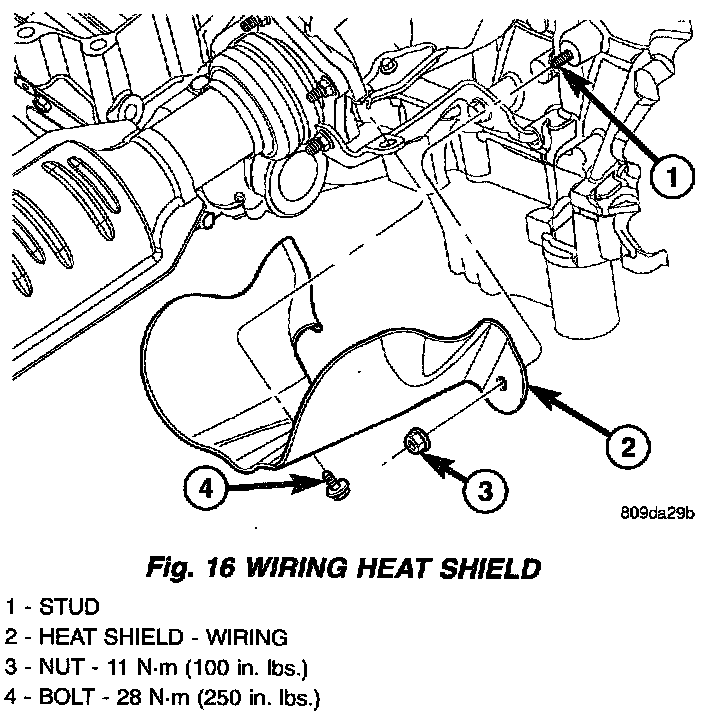 1

2

4

3

809da29b

Fig. 16 WIRING HEAT SHIELD

1 - STUD
2 - HEAT SHIELD - WIRING
3 - NUT - 11 N·m (100 in. lbs.)
4 - BOLT - 28 N·m (250 in. lbs.)