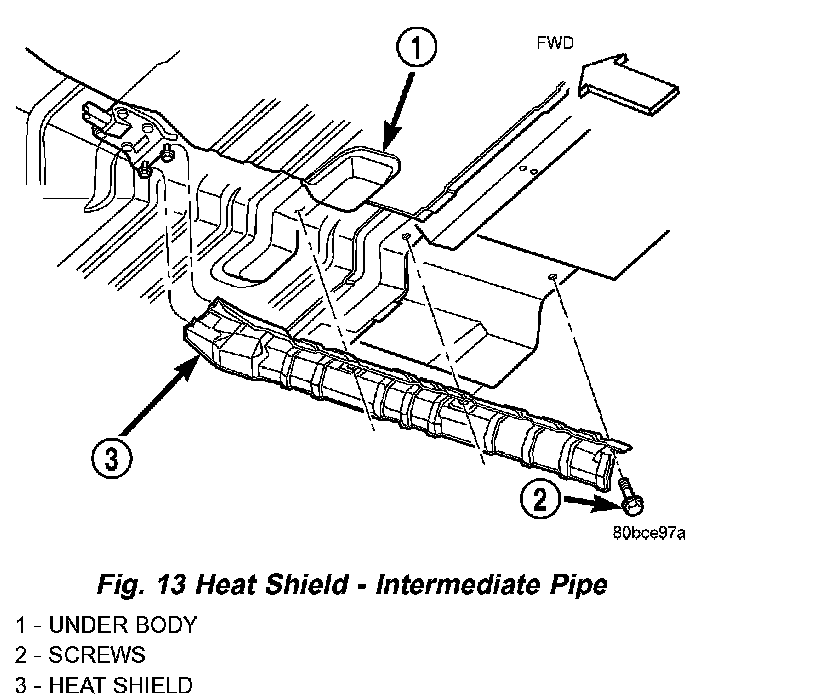 1

FWD

3

2

80bce97a

Fig. 13 Heat Shield - Intermediate Pipe

1 - UNDER BODY
2 - SCREWS
3 - HEAT SHIELD