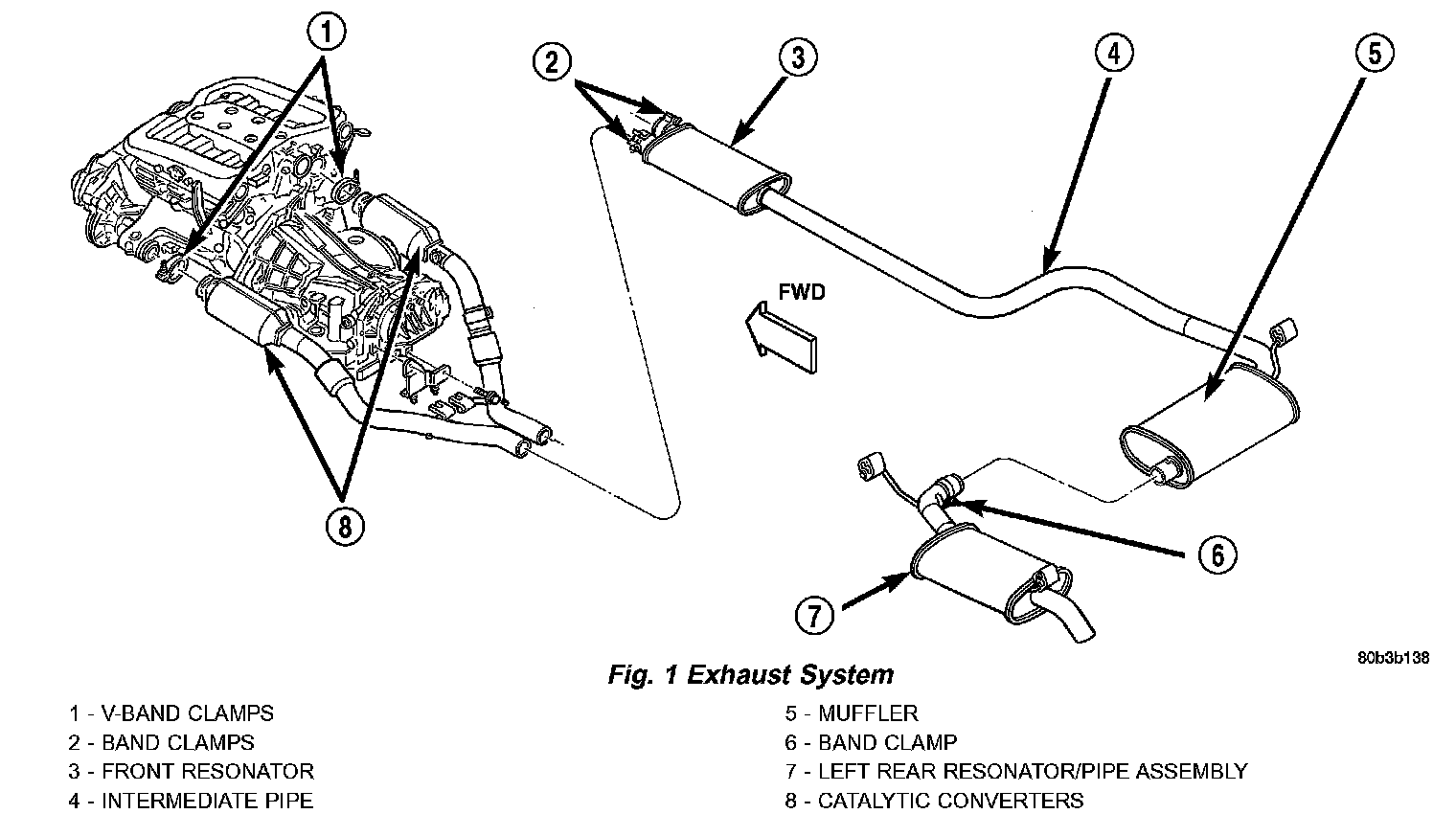 1

2

3

4

5

FWD

6

7

8

80b3b138

Fig. 1 Exhaust System

1 - V-BAND CLAMPS
2 - BAND CLAMPS
3 - FRONT RESONATOR
4 - INTERMEDIATE PIPE

5 - MUFFLER
6 - BAND CLAMP
7 - LEFT REAR RESONATOR/PIPE ASSEMBLY
8 - CATALYTIC CONVERTERS