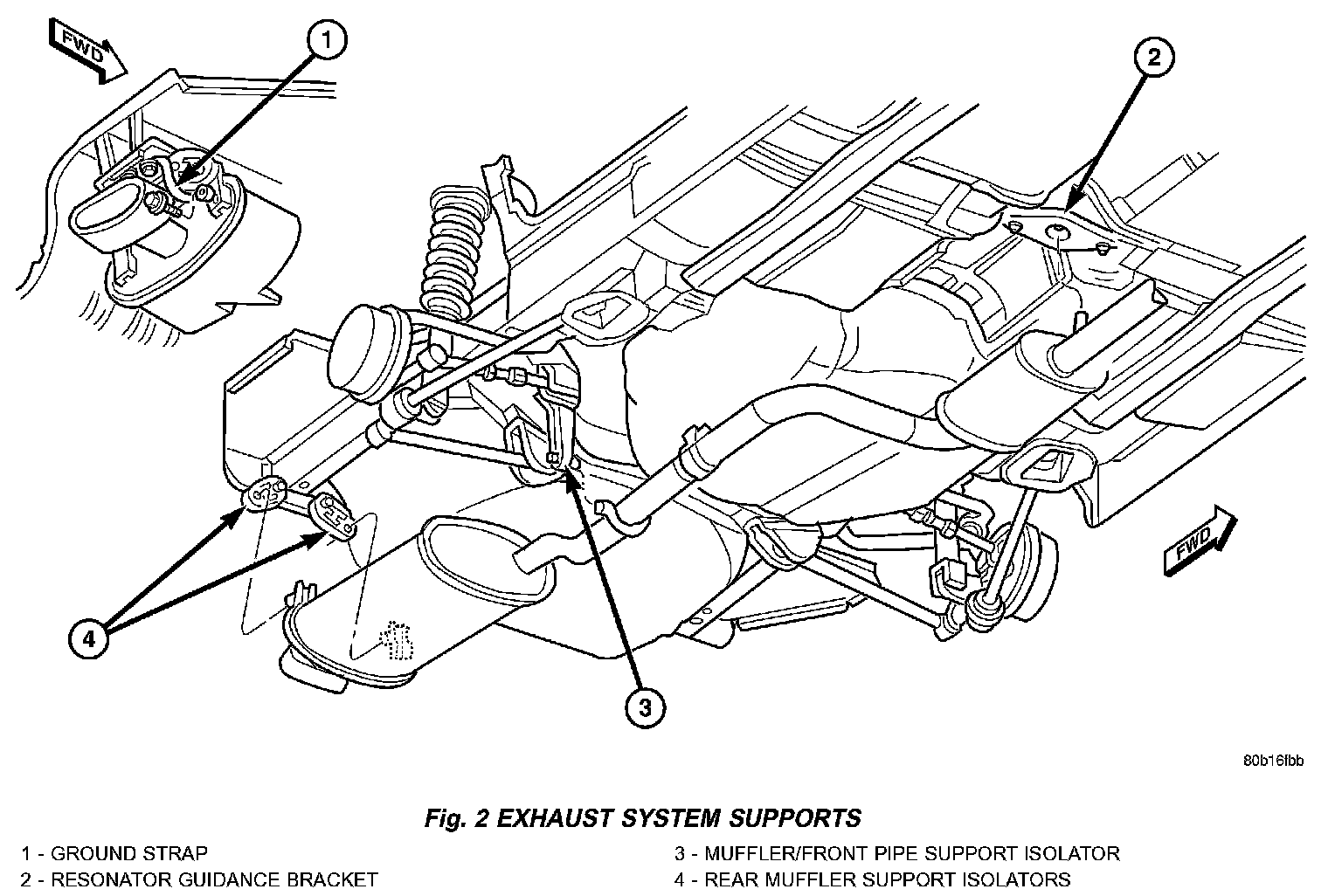 FWD

1

2

FWD

4

3

80b16fbb

Fig. 2 EXHAUST SYSTEM SUPPORTS

1 - GROUND STRAP
2 - RESONATOR GUIDANCE BRACKET
3 - MUFFLER/FRONT PIPE SUPPORT ISOLATOR
4 - REAR MUFFLER SUPPORT ISOLATORS