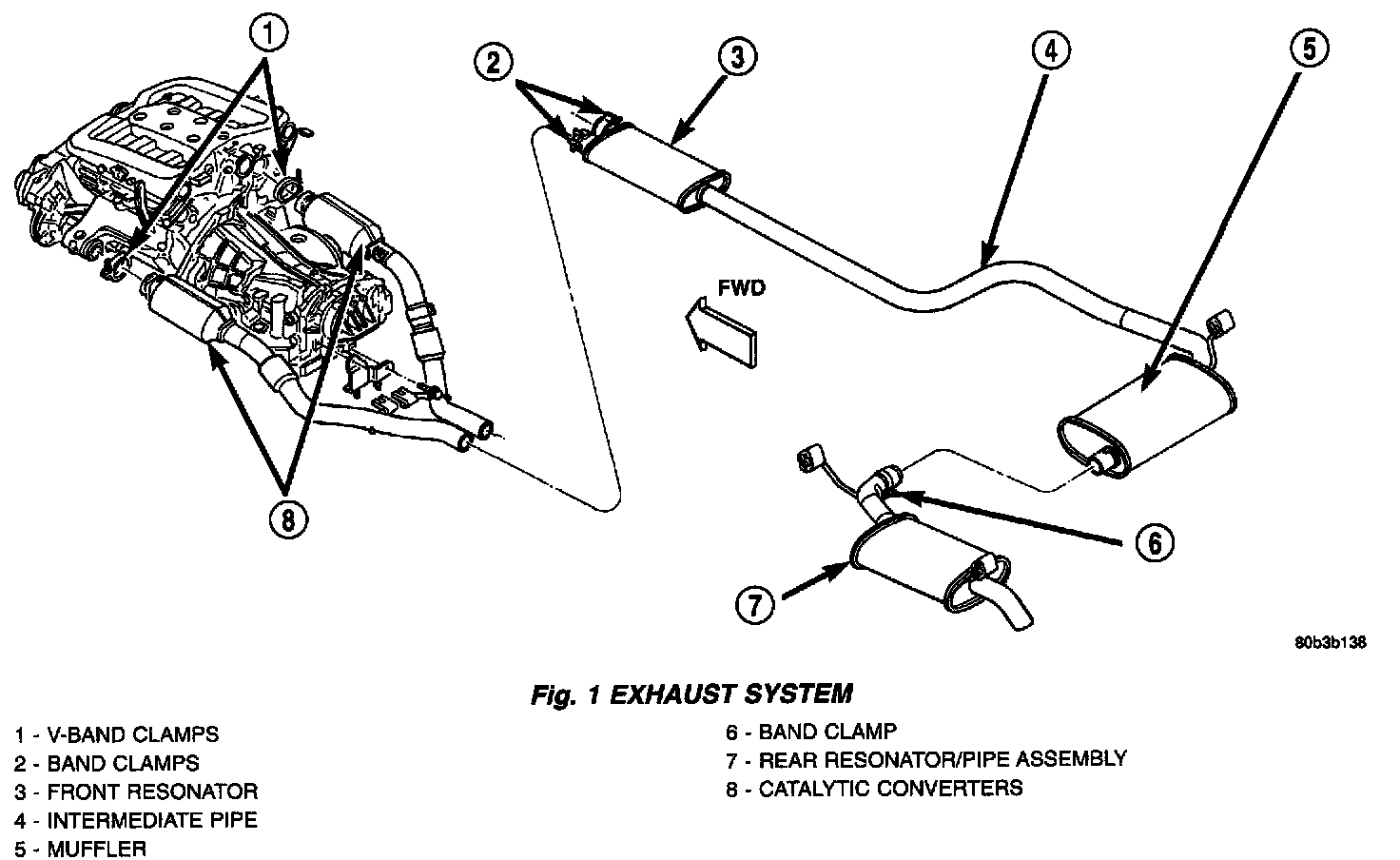 1
2
3
4
5
FWD
8
6
7
80b3b138

Fig. 1 EXHAUST SYSTEM

1 - V-BAND CLAMPS
2 - BAND CLAMPS
3 - FRONT RESONATOR
4 - INTERMEDIATE PIPE
5 - MUFFLER

6 - BAND CLAMP
7 - REAR RESONATOR/PIPE ASSEMBLY
8 - CATALYTIC CONVERTERS