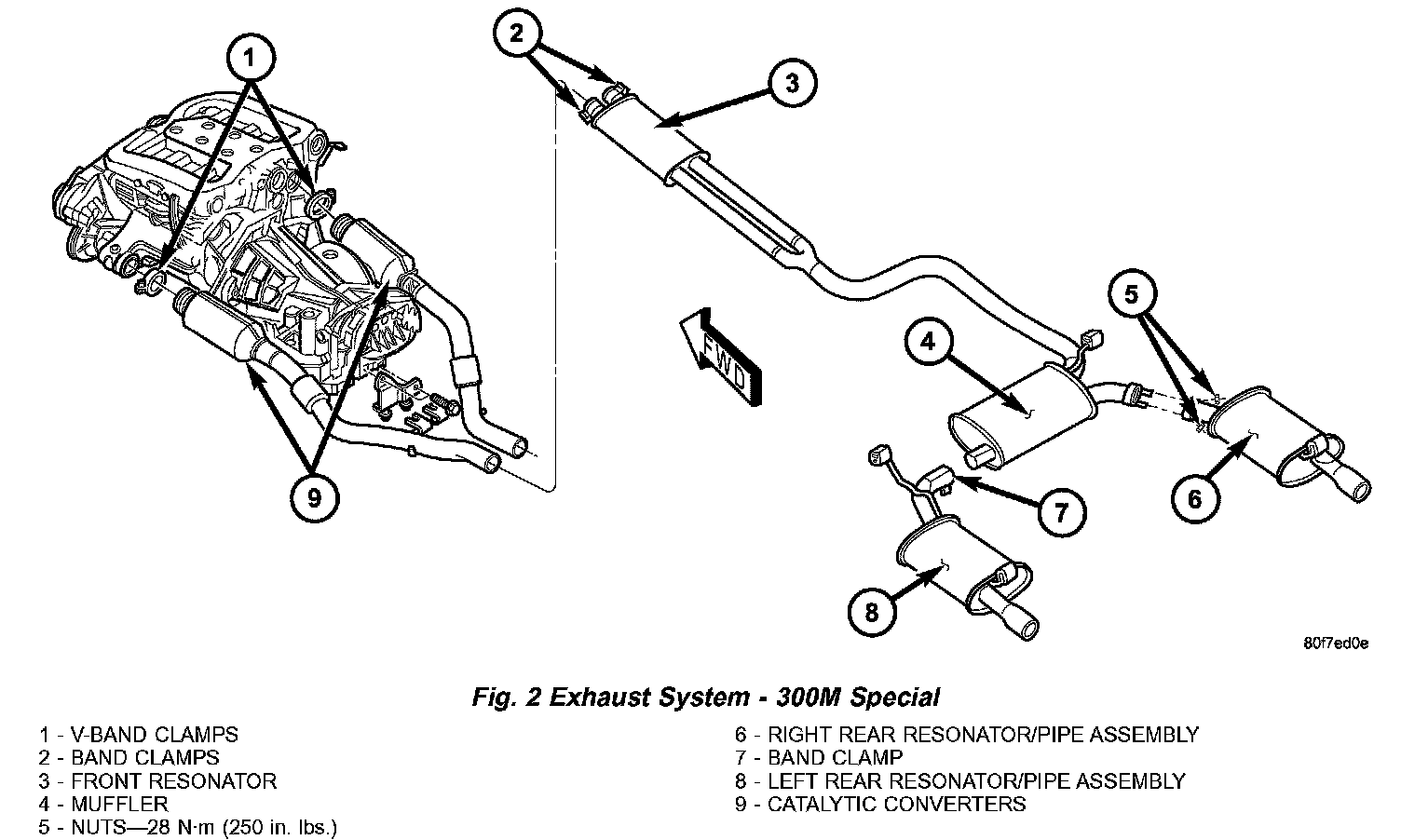 1
2
3
FWD
4
5
6
7
8
9
80f7ed0e

Fig. 2 Exhaust System - 300M Special

1 - V-BAND CLAMPS
2 - BAND CLAMPS
3 - FRONT RESONATOR
4 - MUFFLER
5 - NUTS—28 N·m (250 in. lbs.)

6 - RIGHT REAR RESONATOR/PIPE ASSEMBLY
7 - BAND CLAMP
8 - LEFT REAR RESONATOR/PIPE ASSEMBLY
9 - CATALYTIC CONVERTERS