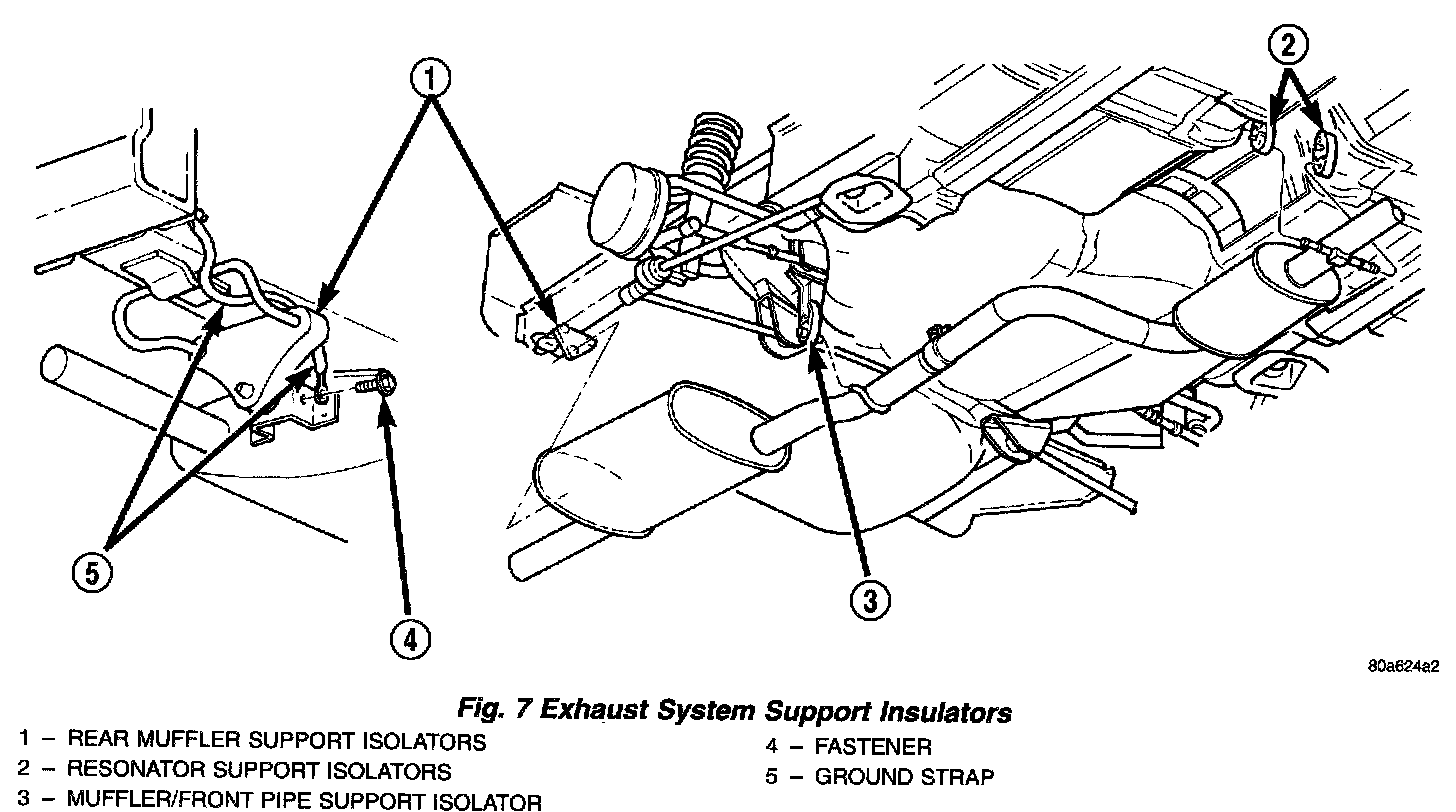 1
2
5
4
3

80a624a2

Fig. 7 Exhaust System Support Insulators

1 – REAR MUFFLER SUPPORT ISOLATORS
2 – RESONATOR SUPPORT ISOLATORS
3 – MUFFLER/FRONT PIPE SUPPORT ISOLATOR
4 – FASTENER
5 – GROUND STRAP