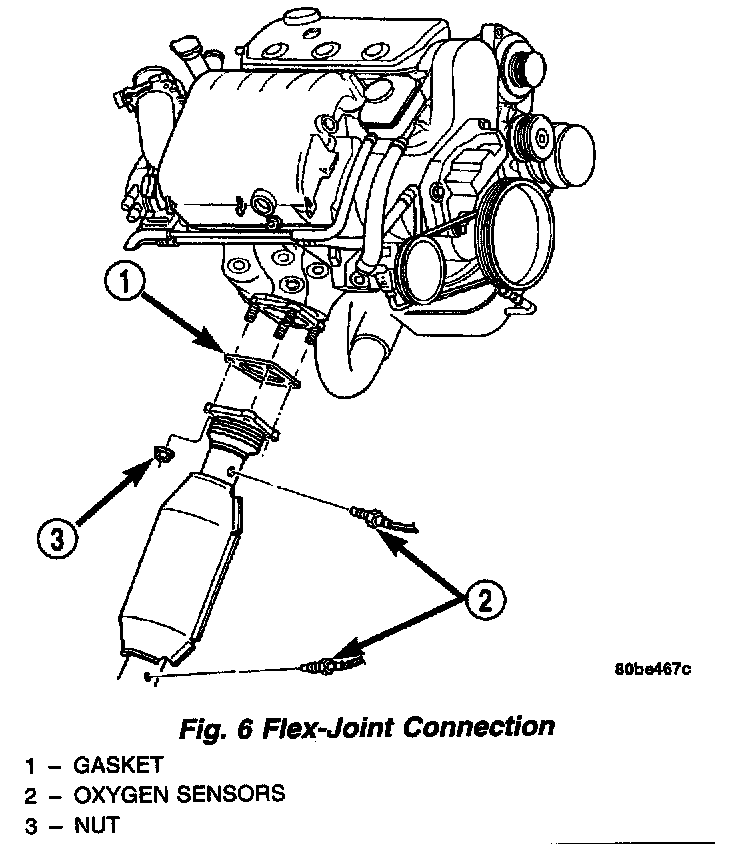 1

3

2

80be467c

Fig. 6 Flex-Joint Connection

1 – GASKET
2 – OXYGEN SENSORS
3 – NUT