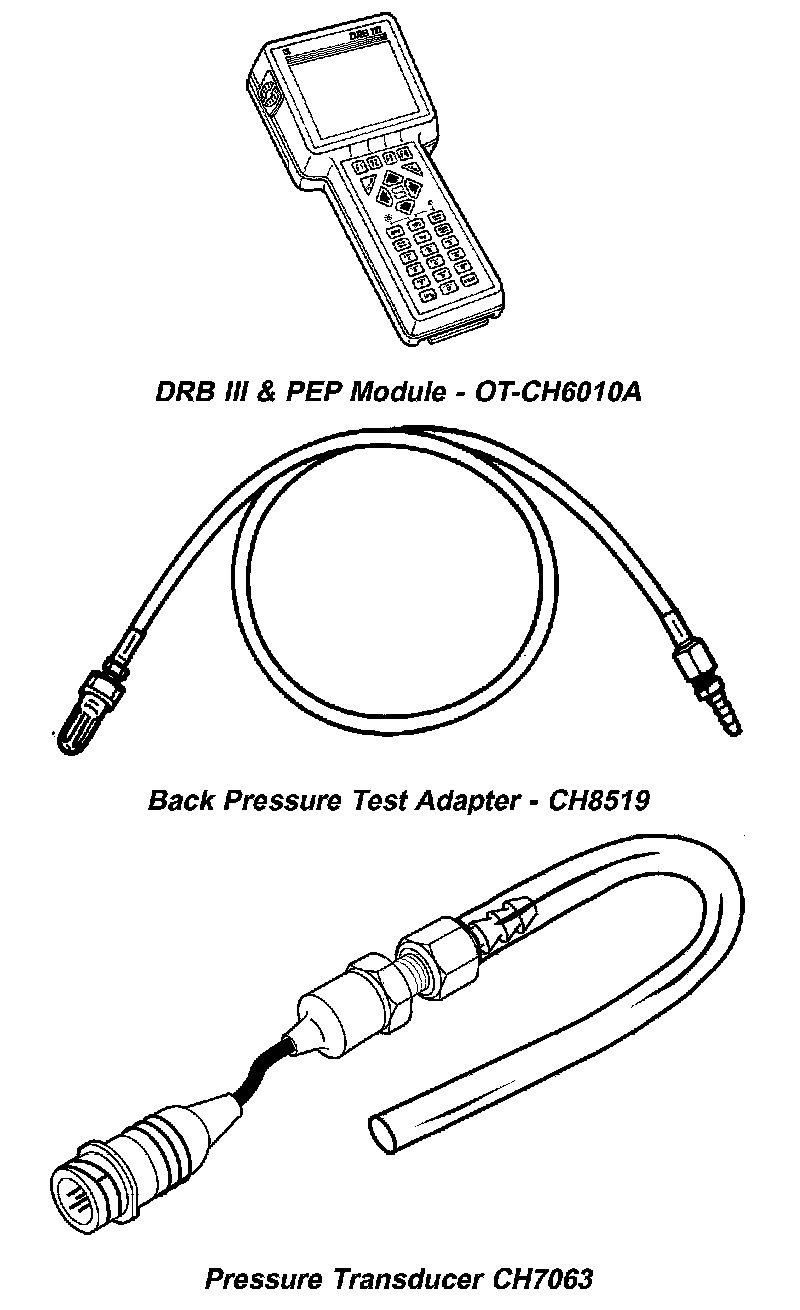 DRB III

DRB III & PEP Module - OT-CH6010A

Back Pressure Test Adapter - CH8519

Pressure Transducer CH7063