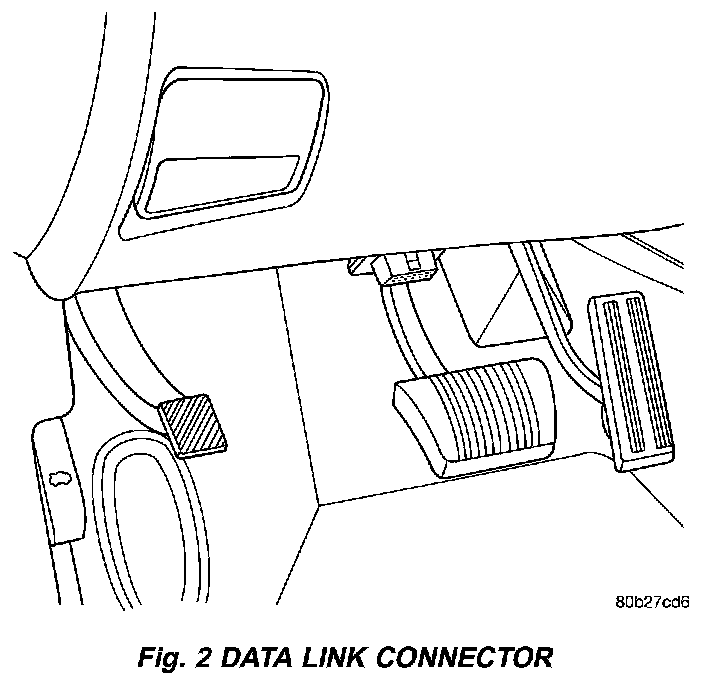 80b27cd6

Fig. 2 DATA LINK CONNECTOR