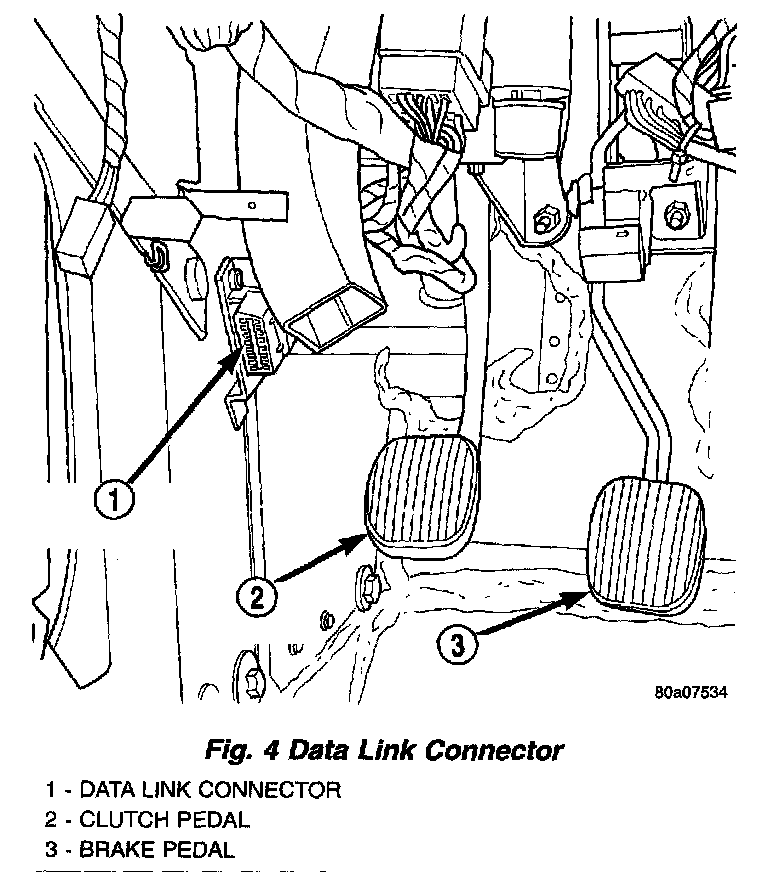 1

2

3

80a07534

Fig. 4 Data Link Connector

1 - DATA LINK CONNECTOR
2 - CLUTCH PEDAL
3 - BRAKE PEDAL