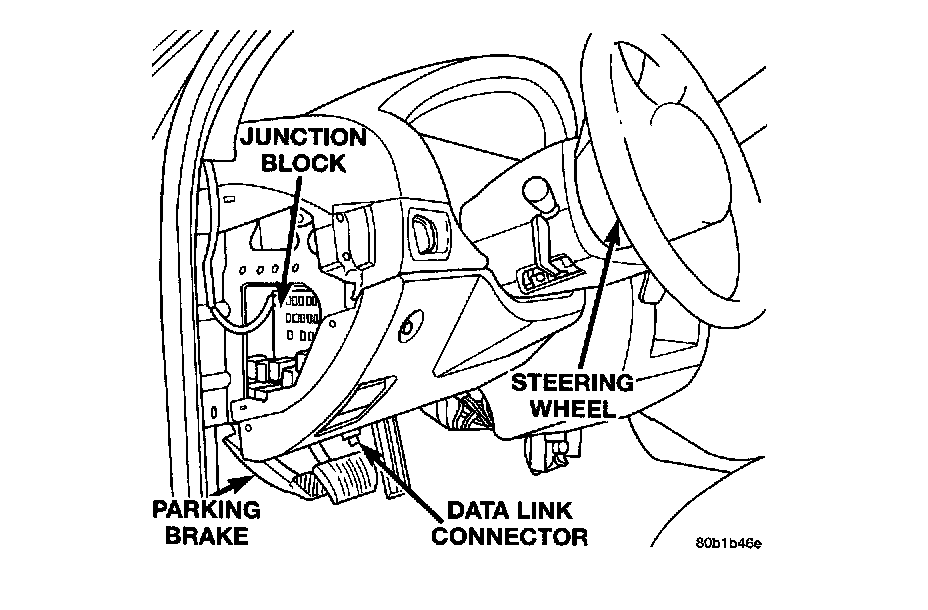 JUNCTION BLOCK

STEERING WHEEL

PARKING BRAKE

DATA LINK CONNECTOR

80b1b46e