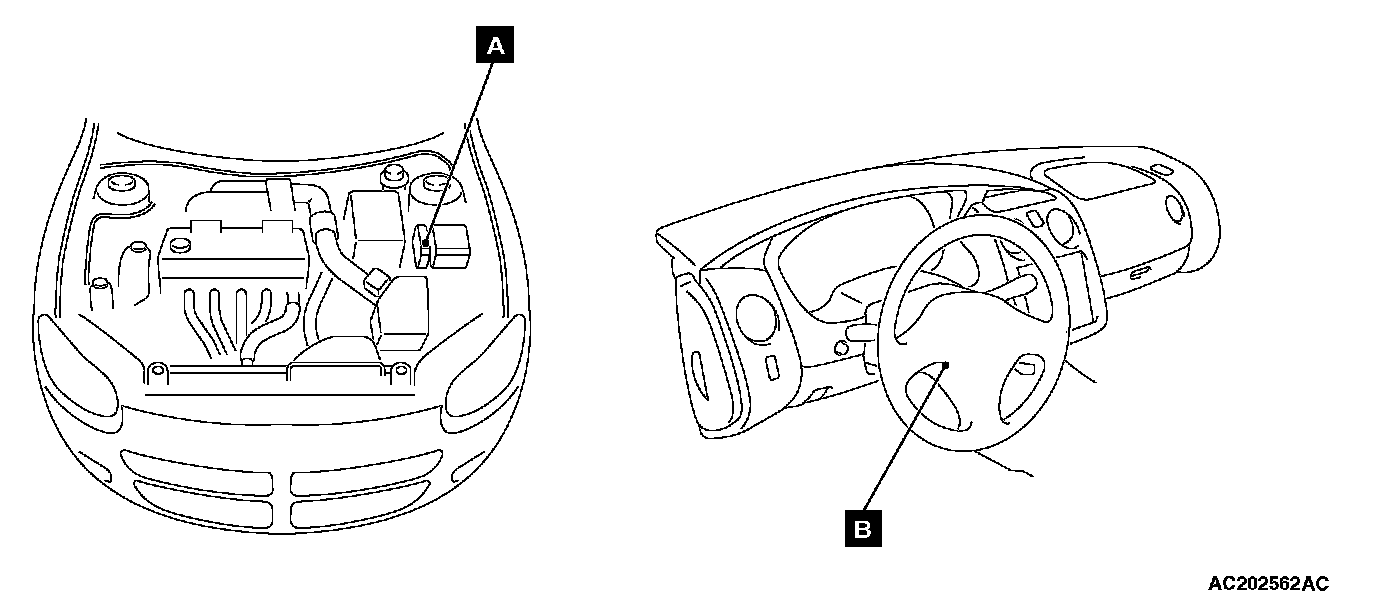 A

B

AC202562AC