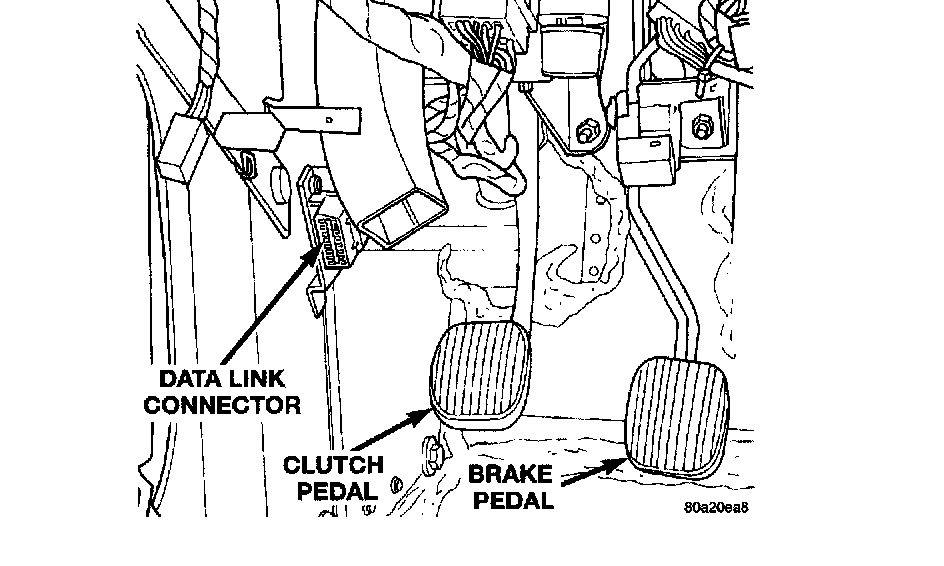 DATA LINK CONNECTOR

CLUTCH PEDAL

BRAKE PEDAL

80a20ea8