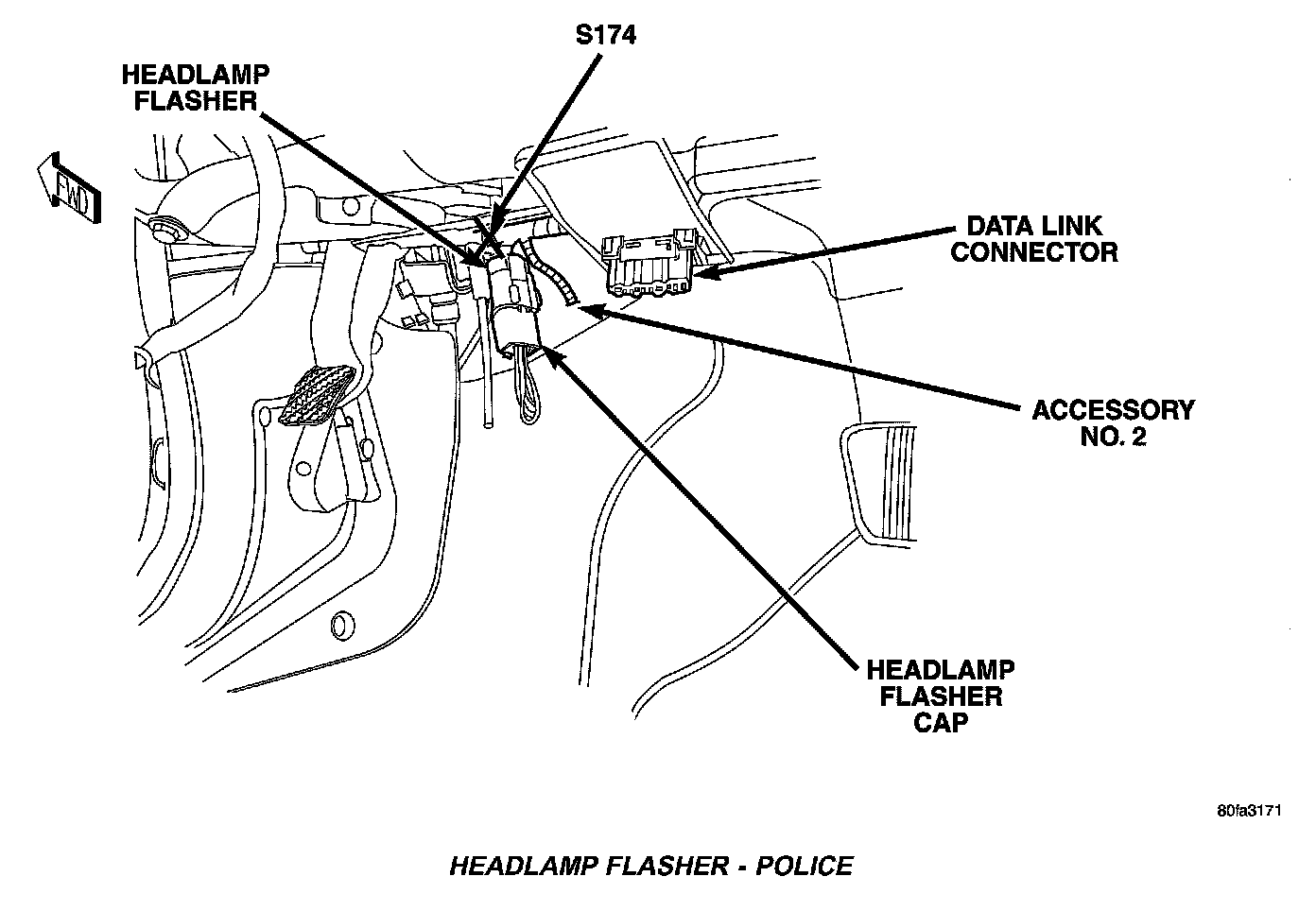 S174

HEADLAMP FLASHER

FWD

DATA LINK CONNECTOR

ACCESSORY NO. 2

HEADLAMP FLASHER CAP

80fa3171

HEADLAMP FLASHER - POLICE