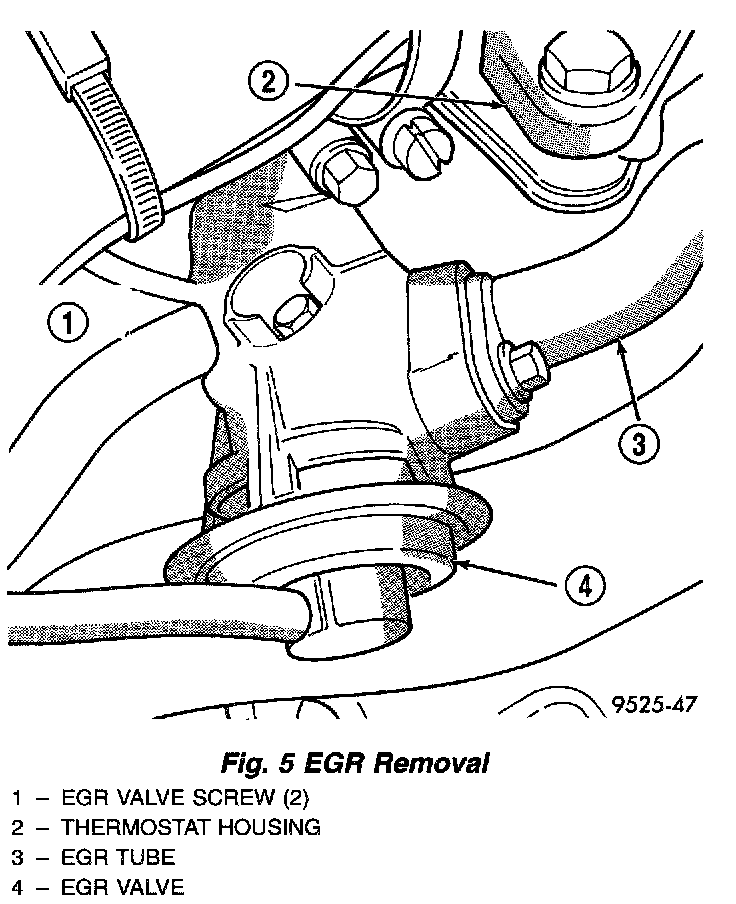 2

1

3

4

9525-47

Fig. 5 EGR Removal

1 – EGR VALVE SCREW (2)
2 – THERMOSTAT HOUSING
3 – EGR TUBE
4 – EGR VALVE