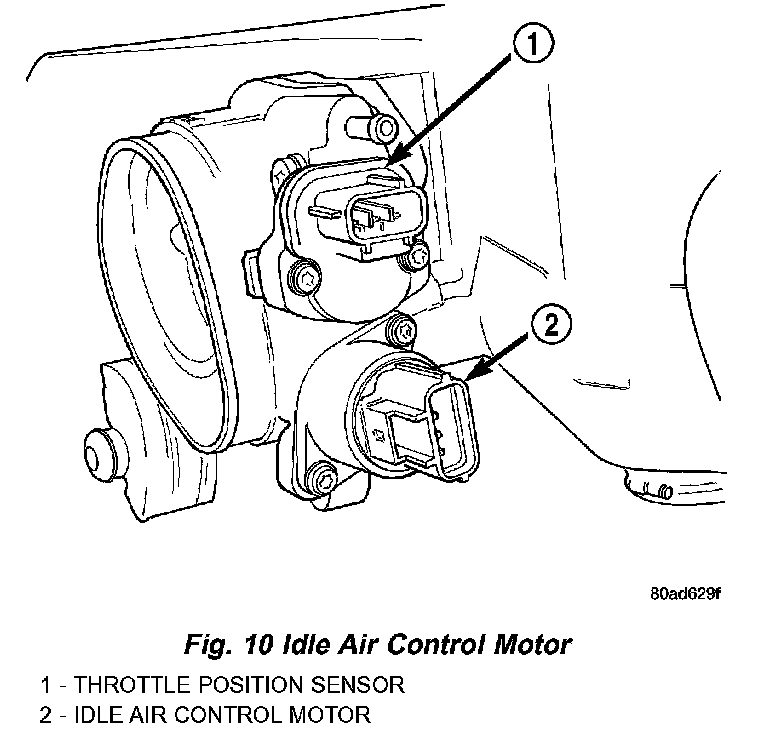 1

2

80ad629f

Fig. 10 Idle Air Control Motor

1 - THROTTLE POSITION SENSOR
2 - IDLE AIR CONTROL MOTOR