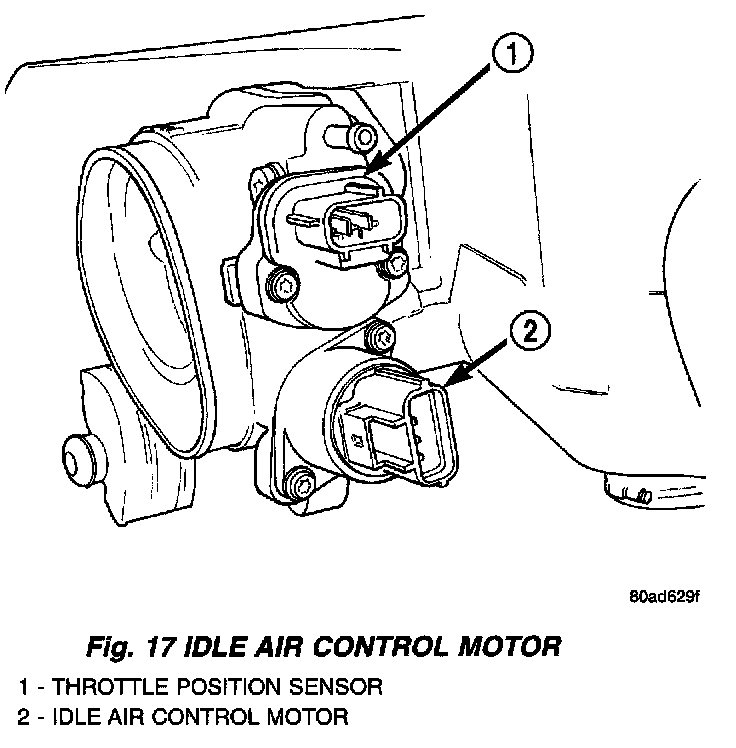 1

2

80ad629f

Fig. 17 IDLE AIR CONTROL MOTOR

1 - THROTTLE POSITION SENSOR
2 - IDLE AIR CONTROL MOTOR