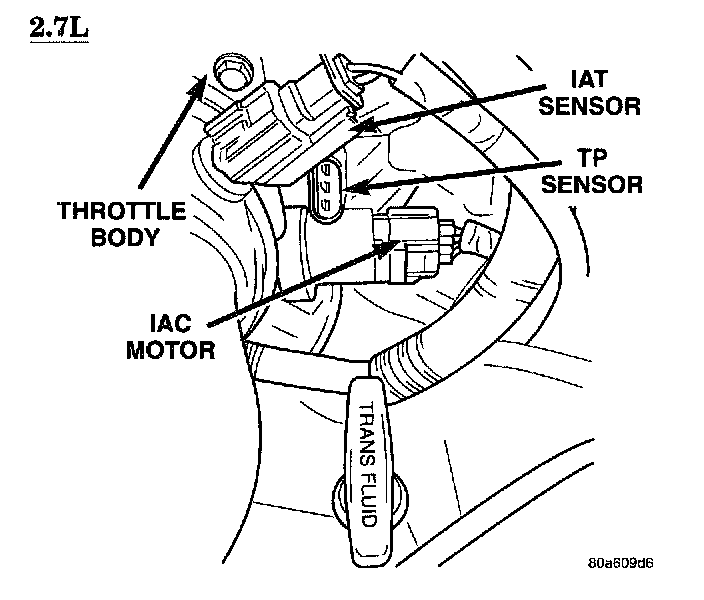 2.7L

IAT SENSOR

TP SENSOR

THROTTLE BODY

IAC MOTOR

TRANS FLUID

80a609d6