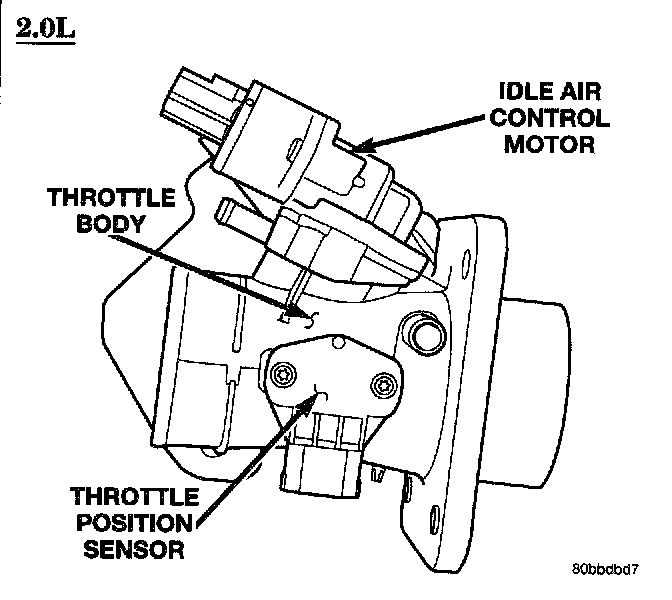 2.0L

IDLE AIR CONTROL MOTOR

THROTTLE BODY

THROTTLE POSITION SENSOR

80bbdbd7