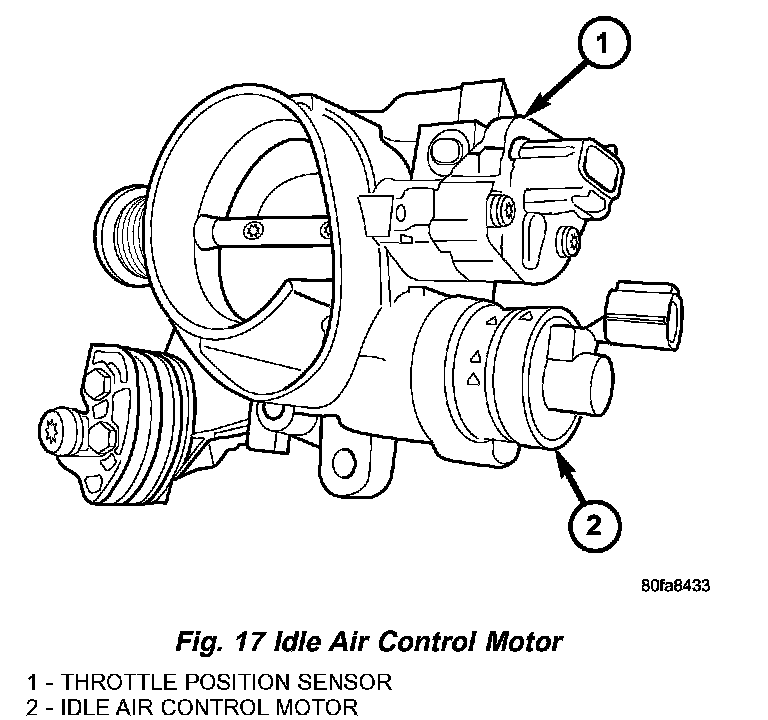 1

2

80fa8433

Fig. 17 Idle Air Control Motor

1 - THROTTLE POSITION SENSOR
2 - IDLE AIR CONTROL MOTOR