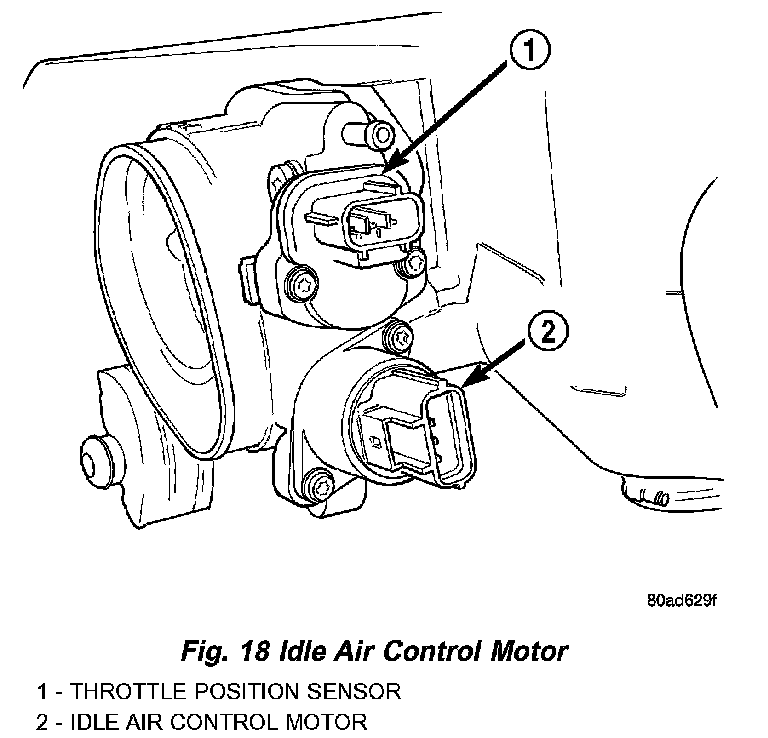 1

2

80ad629f

Fig. 18 Idle Air Control Motor

1 - THROTTLE POSITION SENSOR
2 - IDLE AIR CONTROL MOTOR