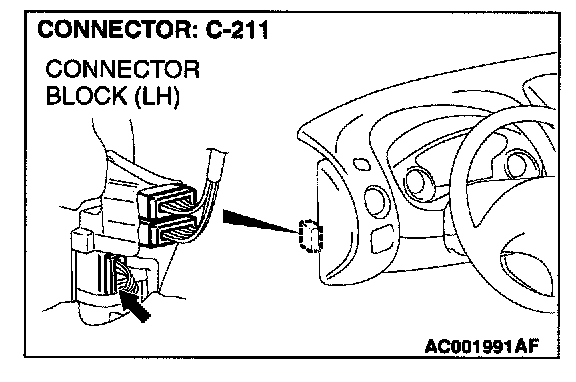 CONNECTOR: C-211

CONNECTOR BLOCK (LH)

AC001991AF