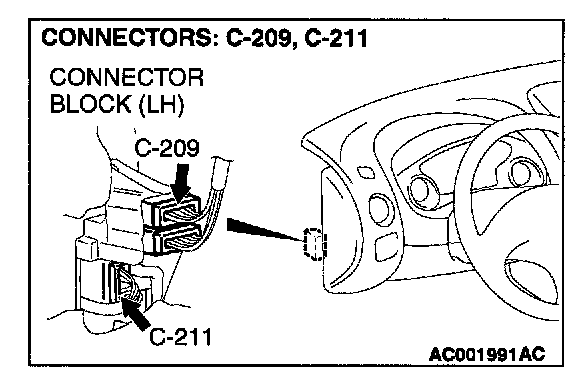 CONNECTORS: C-209, C-211

CONNECTOR BLOCK (LH)

C-209

C-211

AC001991AC