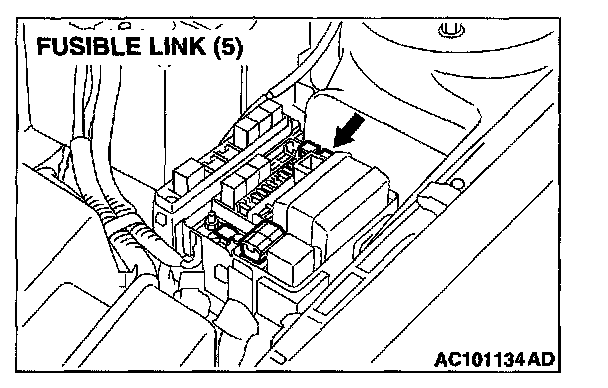 FUSIBLE LINK (5)

AC101134 AD