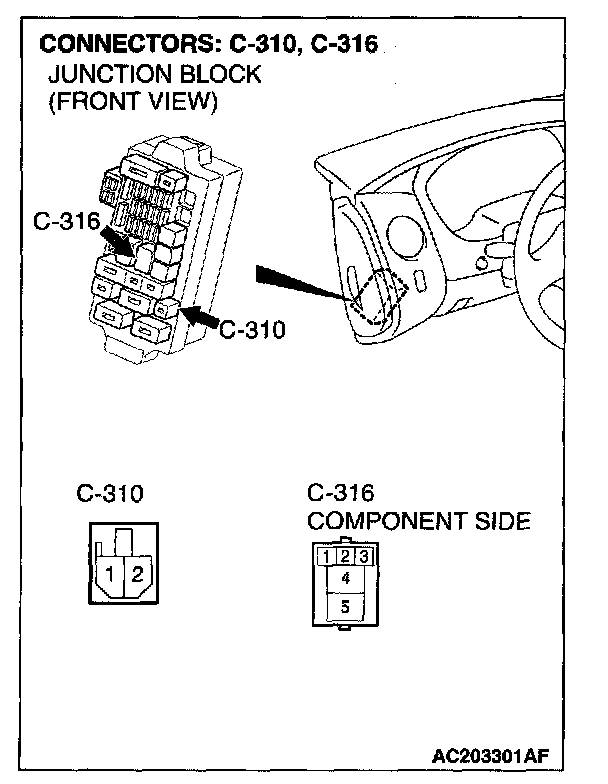 CONNECTORS: C-310, C-316
JUNCTION BLOCK
(FRONT VIEW)

C-316

C-310

C-310

1 2

C-316
COMPONENT SIDE

1 2 3
4
5

AC203301AF