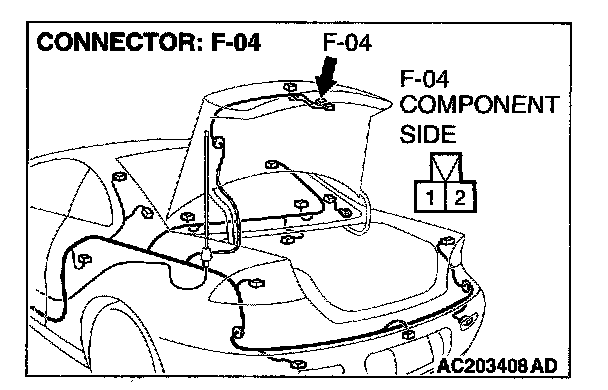 CONNECTOR: F-04

F-04

F-04
COMPONENT
SIDE

1 2

AC203408 AD