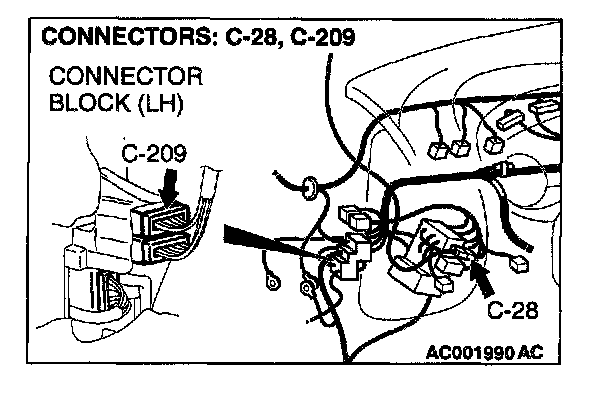 CONNECTORS: C-28, C-209

CONNECTOR BLOCK (LH)

C-209

C-28

AC001990 AC