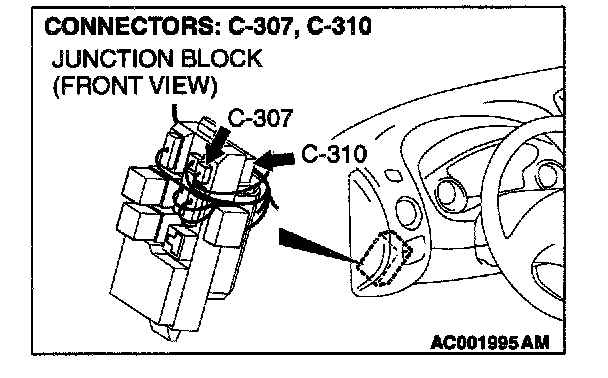 CONNECTORS: C-307, C-310
JUNCTION BLOCK
(FRONT VIEW)

C-307
C-310

AC001995 AM