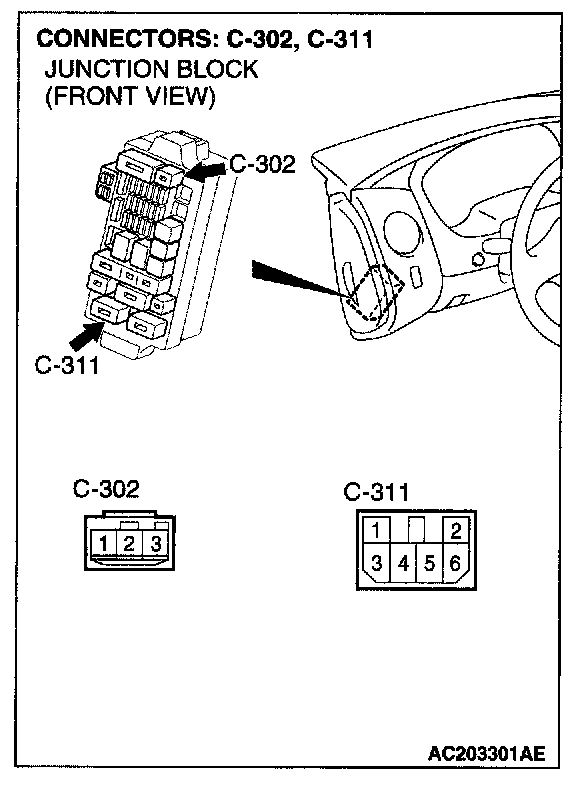 CONNECTORS: C-302, C-311
JUNCTION BLOCK
(FRONT VIEW)

C-302

C-311

C-302

1 2 3

C-311

1 2
3 4 5 6

AC203301AE