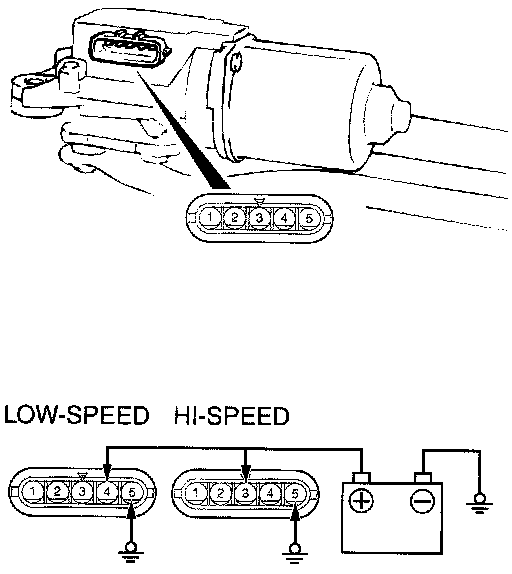 1 2 3 4 5

LOW-SPEED HI-SPEED

1 2 3 4 5

1 2 3 4 5

+ −