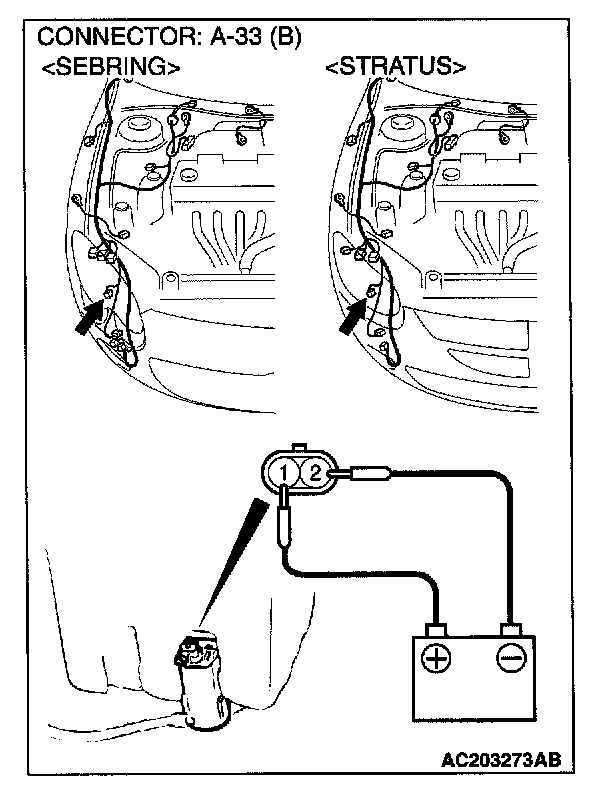 CONNECTOR: A-33 (B)
<SEBRING>
<STRATUS>
1
2
+
−
AC203273AB