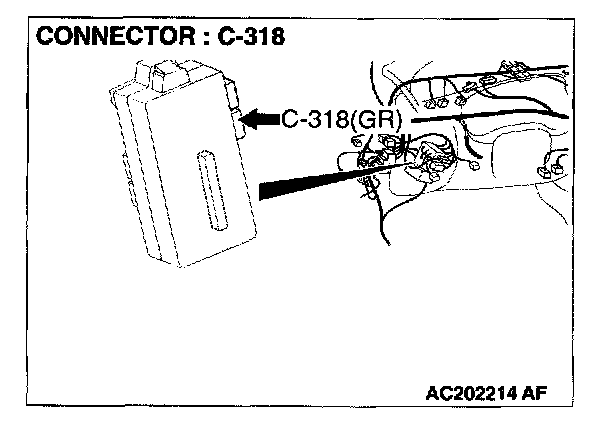 CONNECTOR : C-318

C-318(GR)

AC202214 AF