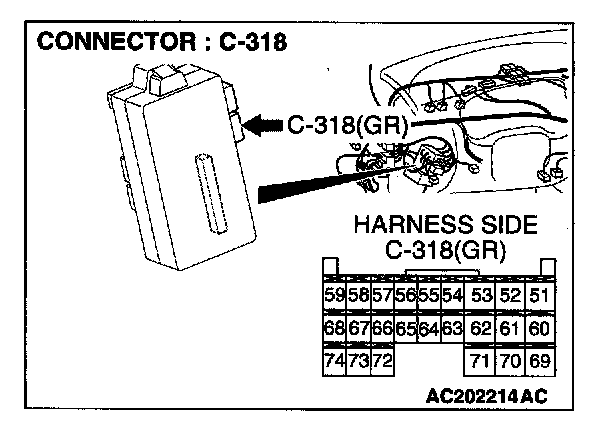 CONNECTOR : C-318

C-318(GR)

HARNESS SIDE
C-318(GR)

| 59 | 58 | 57 | 56 | 55 | 54 | 53 | 52 | 51 |
|---|---|---|---|---|---|---|---|---|
| 68 | 67 | 66 | 65 | 64 | 63 | 62 | 61 | 60 |
| 74 | 73 | 72 | | | | 71 | 70 | 69 |

AC202214AC