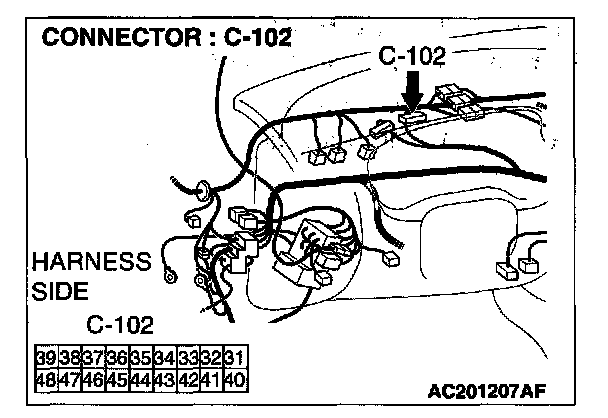 CONNECTOR : C-102

C-102

HARNESS SIDE

C-102

| 39 | 38 | 37 | 36 | 35 | 34 | 33 | 32 | 31 |
|---|---|---|---|---|---|---|---|---|
| 48 | 47 | 46 | 45 | 44 | 43 | 42 | 41 | 40 |

AC201207AF