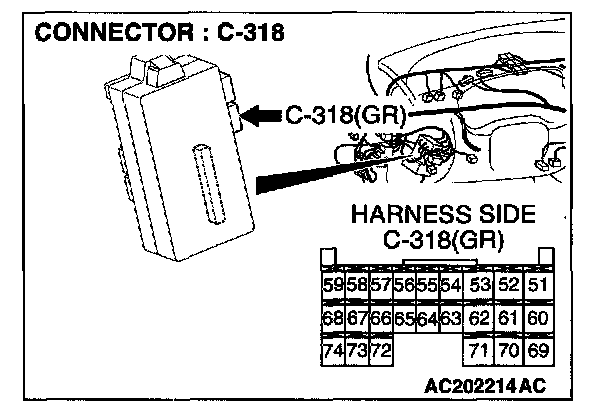 CONNECTOR : C-318

C-318(GR)

HARNESS SIDE
C-318(GR)

| 59 | 58 | 57 | 56 | 55 | 54 | 53 | 52 | 51 |
|---|---|---|---|---|---|---|---|---|
| 68 | 67 | 66 | 65 | 64 | 63 | 62 | 61 | 60 |
| 74 | 73 | 72 | | | | 71 | 70 | 69 |

AC202214AC