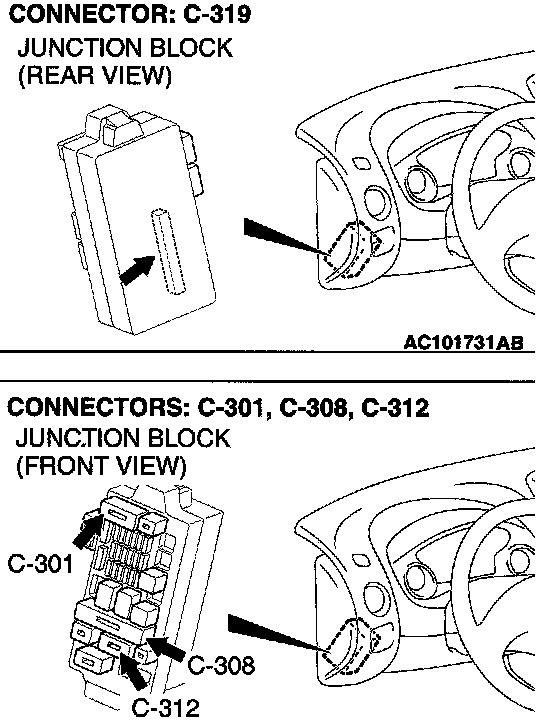 CONNECTOR: C-319
JUNCTION BLOCK
(REAR VIEW)

AC101731AB

CONNECTORS: C-301, C-308, C-312
JUNCTION BLOCK
(FRONT VIEW)

C-301

C-308

C-312