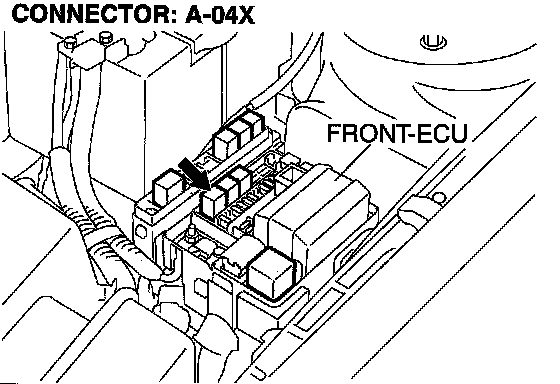 CONNECTOR: A-04X

FRONT-ECU